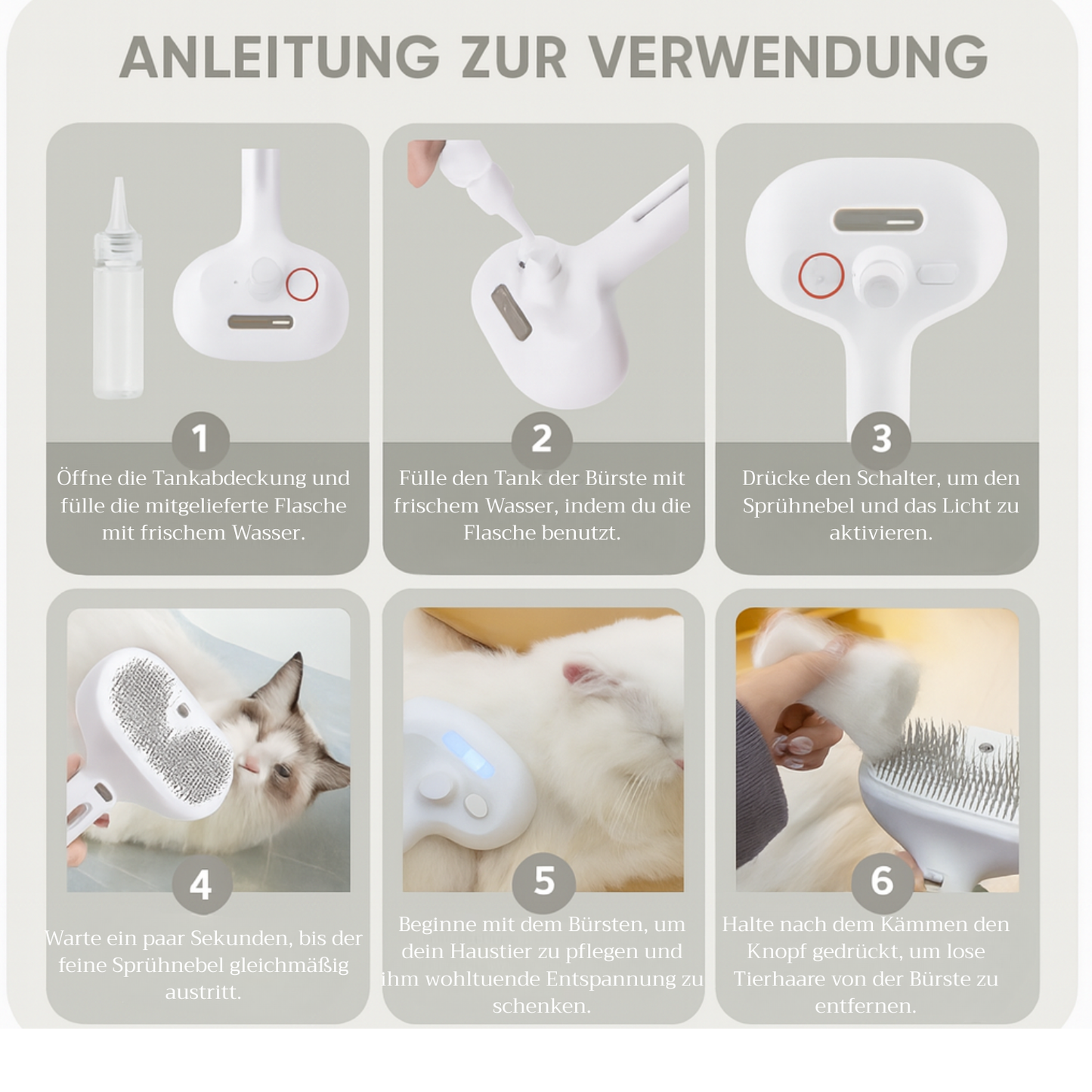 ANLEITUNG ZUR VERWENDUNG

1

Öffne die Tankabdeckung und fülle die mitgelieferte Flasche mit frischem Wasser.

2

Fülle den Tank der Bürste mit frischem Wasser, indem du die Flasche benutzt.

3

Drücke den Schalter, um den Sprühnebel und das Licht zu aktivieren.

4

Warte ein paar Sekunden, bis der feine Sprühnebel gleichmäßig austritt.

5

Beginne mit dem Bürsten, um dein Haustier zu pflegen und ihm wohltuende Entspannung zu schenken.

6

Halte nach dem Kämmen den Knopf gedrückt, um lose Tierhaare von der Bürste zu entfernen.