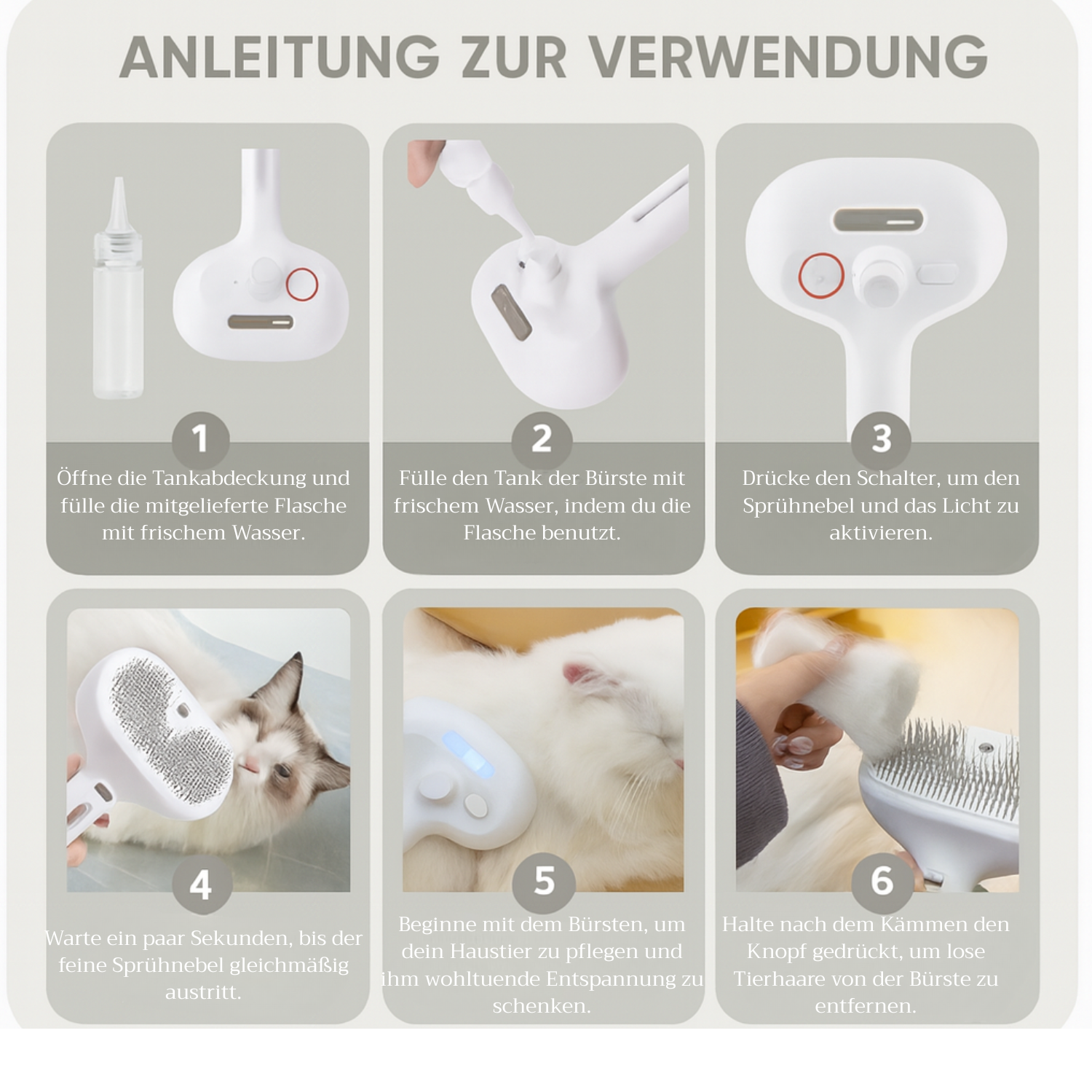 ANLEITUNG ZUR VERWENDUNG

1
Öffne die Tankabdeckung und fülle die mitgelieferte Flasche mit frischem Wasser.

2
Fülle den Tank der Bürste mit frischem Wasser, indem du die Flasche benutzt.

3
Drücke den Schalter, um den Sprühnebel und das Licht zu aktivieren.

4
Warte ein paar Sekunden, bis der feine Sprühnebel gleichmäßig austritt.

5
Beginne mit dem Bürsten, um dein Haustier zu pflegen und ihm wohltuende Entspannung zu schenken.

6
Halte nach dem Kämmen den Knopf gedrückt, um lose Tierhaare von der Bürste zu entfernen.